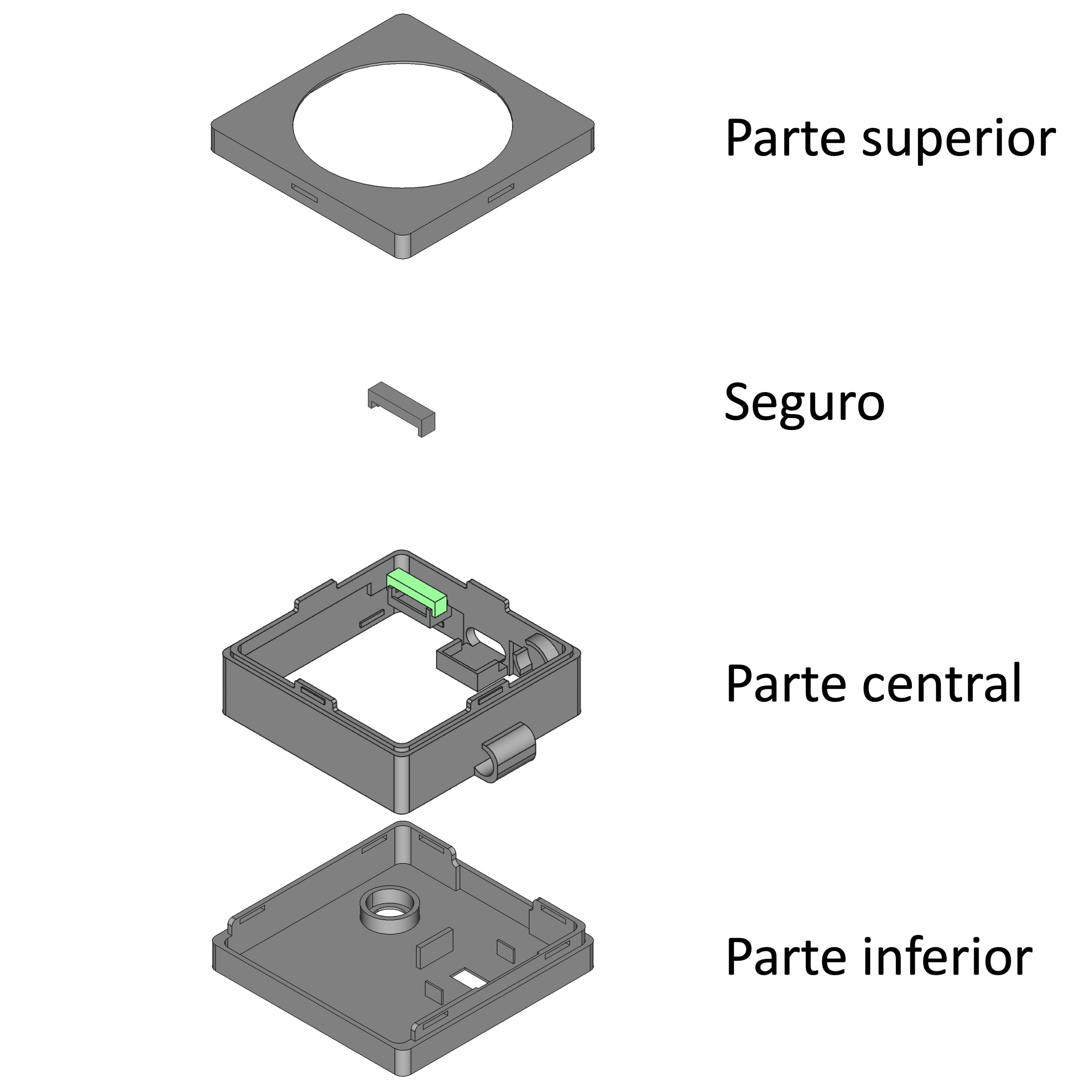 Parte superior

Seguro

Parte central

Parte inferior