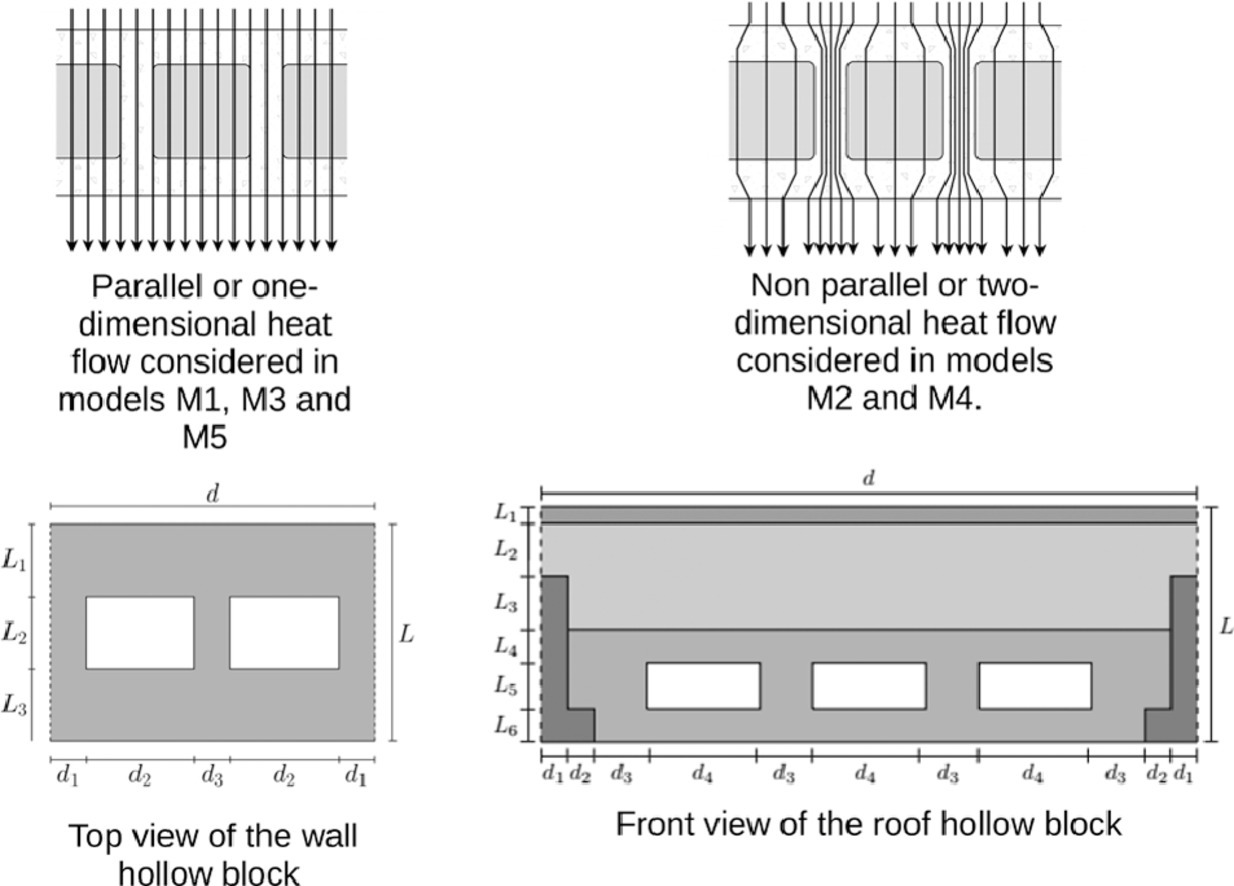 Parallel or one-dimensional heat flow considered in models M1, M3 and M5

Non parallel or two-dimensional heat flow considered in models M2 and M4.

$d$

$L_1$
$L_2$
$L_3$
$L$
$d_1$ $d_2$ $d_3$ $d_2$ $d_1$

Top view of the wall hollow block

$d$

$L_1$
$L_2$
$L_3$
$L_4$
$L_5$
$L_6$
$L$
$d_1$ $d_2$ $d_3$ $d_4$ $d_3$ $d_4$ $d_3$ $d_4$ $d_3$ $d_2$ $d_1$

Front view of the roof hollow block